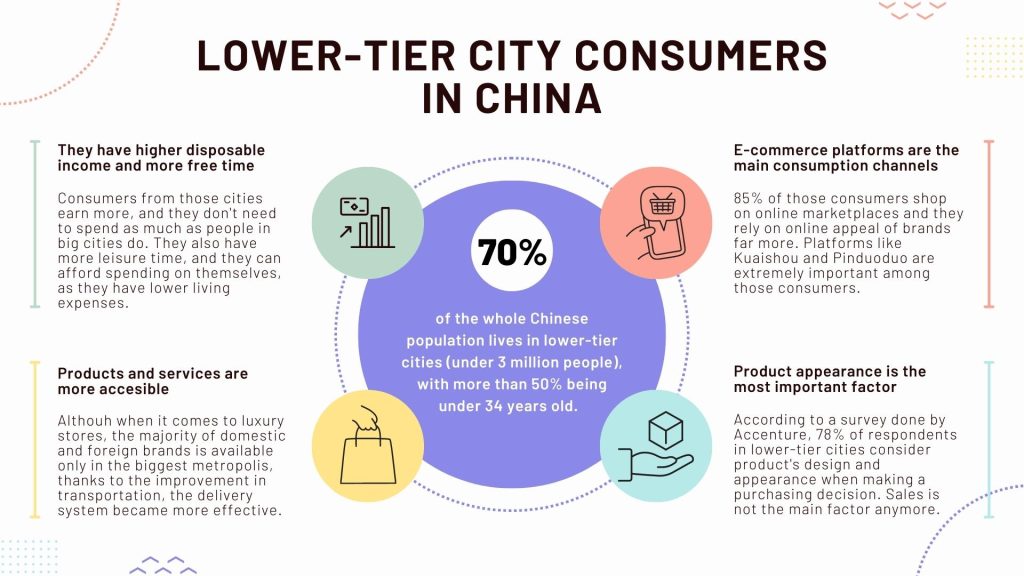 LOWER-TIER CITY CONSUMERS IN CHINA

They have higher disposable income and more free time

Consumers from those cities earn more, and they don't need to spend as much as people in big cities do. They also have more leisure time, and they can afford spending on themselves, as they have lower living expenses.

Products and services are more accesible

Althouh when it comes to luxury stores, the majority of domestic and foreign brands is available only in the biggest metropolis, thanks to the improvement in transportation, the delivery system became more effective.

70%

of the whole Chinese population lives in lower-tier cities (under 3 million people), with more than 50% being under 34 years old.

E-commerce platforms are the main consumption channels

85% of those consumers shop on online marketplaces and they rely on online appeal of brands far more. Platforms like Kuaishou and Pinduoduo are extremely important among those consumers.

Product appearance is the most important factor

According to a survey done by Accenture, 78% of respondents in lower-tier cities consider product's design and appearance when making a purchasing decision. Sales is not the main factor anymore.